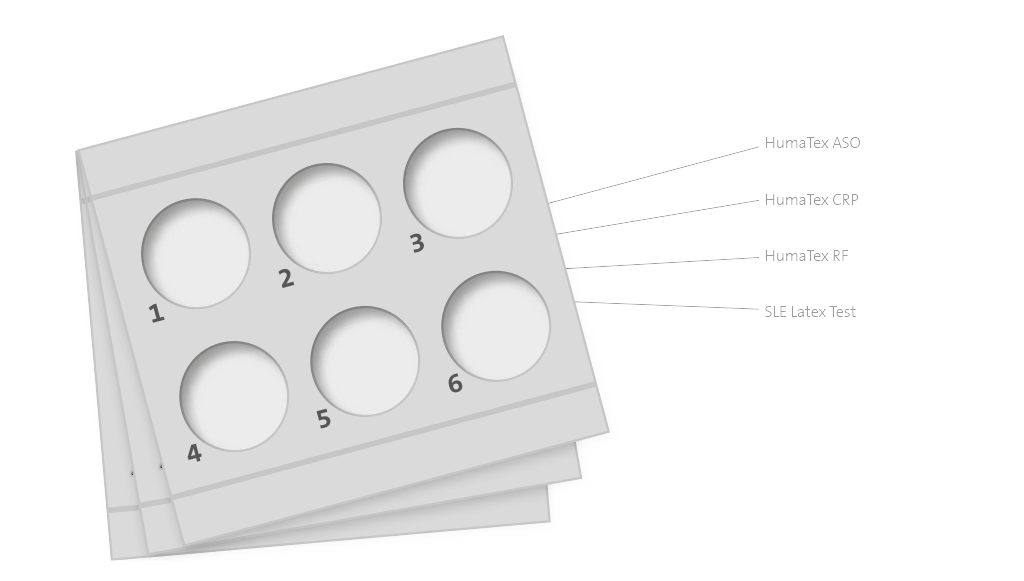 1
2
3
4
5
6

HumaTex ASO
HumaTex CRP
HumaTex RF
SLE Latex Test